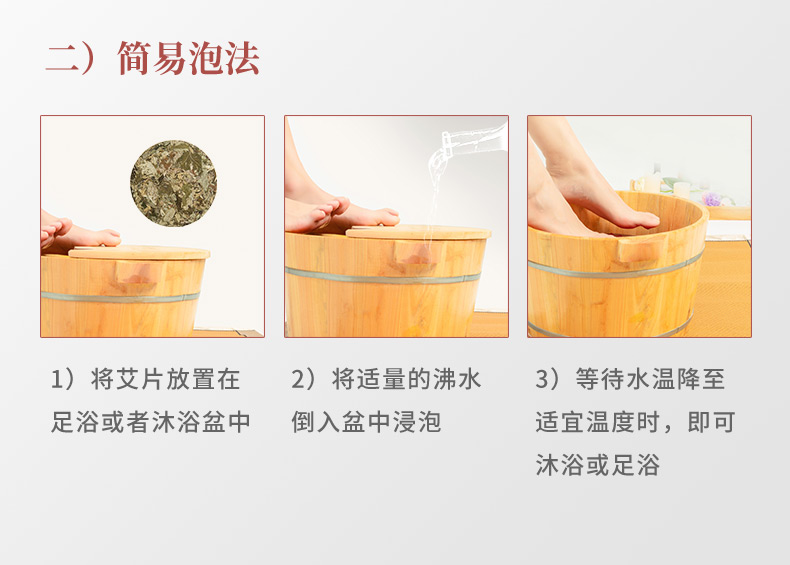 二）简易泡法

1）将艾片放置在足浴或者沐浴盆中

2）将适量的沸水倒入盆中浸泡

3）等待水温降至适宜温度时，即可沐浴或足浴